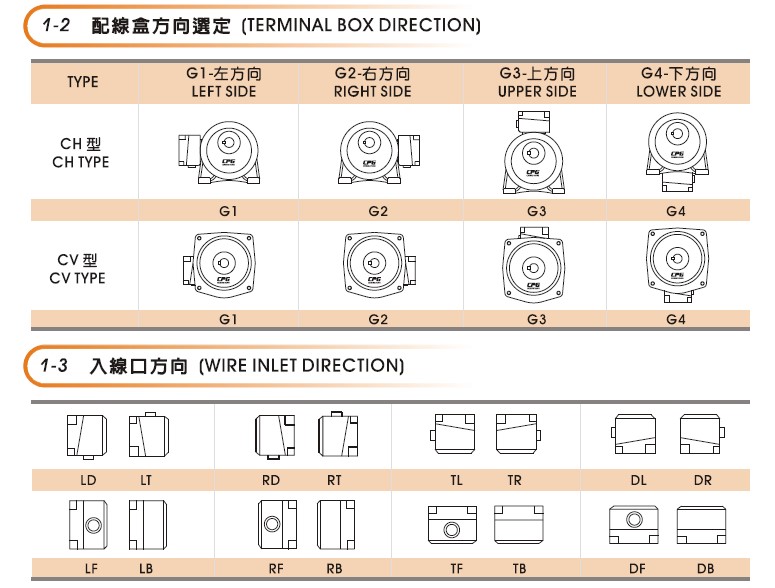 1-2 配線盒方向選定 (TERMINAL BOX DIRECTION)

| TYPE | G1-左方向 LEFT SIDE | G2-右方向 RIGHT SIDE | G3-上方向 UPPER SIDE | G4-下方向 LOWER SIDE |
|---|---|---|---|---|
| CH 型 CH TYPE | CPG | CPG | CPG | CPG |
| | G1 | G2 | G3 | G4 |
| CV 型 CV TYPE | CPG | CPG | CPG | CPG |
| | G1 | G2 | G3 | G4 |

1-3 入線口方向 (WIRE INLET DIRECTION)

| LD | LT | RD | RT | TL | TR | DL | DR |
|---|---|---|---|---|---|---|---|
| LF | LB | RF | RB | TF | TB | DF | DB |